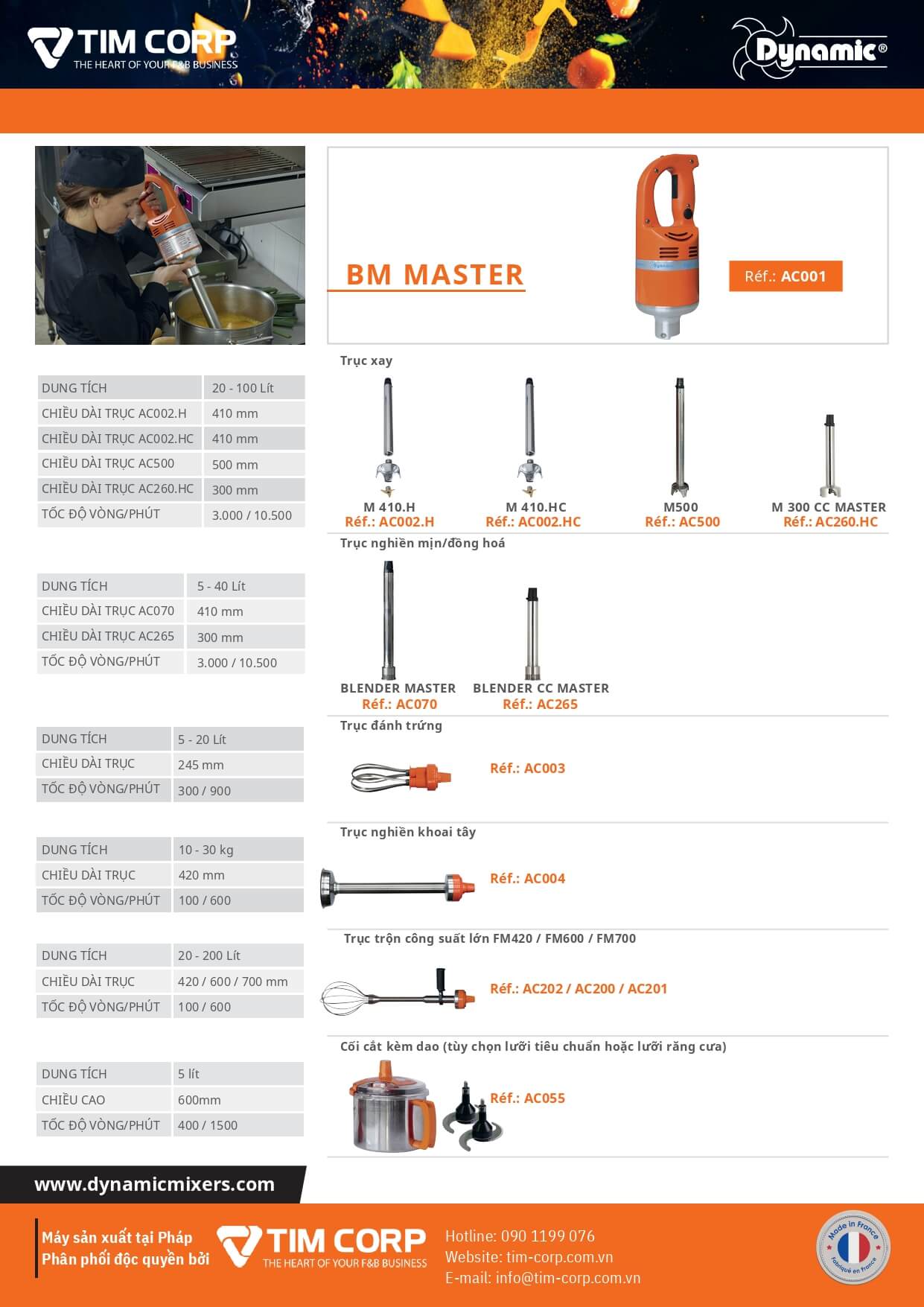 TIM CORP
THE HEART OF YOUR F&B BUSINESS

Dynamic®

BM MASTER

Réf.: AC001

Trục xay

| DUNG TÍCH | 20 - 100 Lít |
|---|---|
| CHIỀU DÀI TRỤC AC002.H | 410 mm |
| CHIỀU DÀI TRỤC AC002.HC | 410 mm |
| CHIỀU DÀI TRỤC AC500 | 500 mm |
| CHIỀU DÀI TRỤC AC260.HC | 300 mm |
| TỐC ĐỘ VÒNG/PHÚT | 3.000 / 10.500 |

M 410.H
Réf.: AC002.H

M 410.HC
Réf.: AC002.HC

M500
Réf.: AC500

M 300 CC MASTER
Réf.: AC260.HC

Trục nghiền mịn/đồng hoá

| DUNG TÍCH | 5 - 40 Lít |
|---|---|
| CHIỀU DÀI TRỤC AC070 | 410 mm |
| CHIỀU DÀI TRỤC AC265 | 300 mm |
| TỐC ĐỘ VÒNG/PHÚT | 3.000 / 10.500 |

BLENDER MASTER
Réf.: AC070

BLENDER CC MASTER
Réf.: AC265

Trục đánh trứng

| DUNG TÍCH | 5 - 20 Lít |
|---|---|
| CHIỀU DÀI TRỤC | 245 mm |
| TỐC ĐỘ VÒNG/PHÚT | 300 / 900 |

Réf.: AC003

Trục nghiền khoai tây

| DUNG TÍCH | 10 - 30 kg |
|---|---|
| CHIỀU DÀI TRỤC | 420 mm |
| TỐC ĐỘ VÒNG/PHÚT | 100 / 600 |

Réf.: AC004

Trục trộn công suất lớn FM420 / FM600 / FM700

| DUNG TÍCH | 20 - 200 Lít |
|---|---|
| CHIỀU DÀI TRỤC | 420 / 600 / 700 mm |
| TỐC ĐỘ VÒNG/PHÚT | 100 / 600 |

Réf.: AC202 / AC200 / AC201

Cối cắt kèm dao (tùy chọn lưỡi tiêu chuẩn hoặc lưỡi răng cưa)

| DUNG TÍCH | 5 lít |
|---|---|
| CHIỀU CAO | 600mm |
| TỐC ĐỘ VÒNG/PHÚT | 400 / 1500 |

Réf.: AC055

www.dynamicmixers.com

Máy sản xuất tại Pháp
Phân phối độc quyền bởi

TIM CORP
THE HEART OF YOUR F&B BUSINESS

Hotline: 090 1199 076
Website: tim-corp.com.vn
E-mail: info@tim-corp.com.vn

Made in France
Fabriqué en France